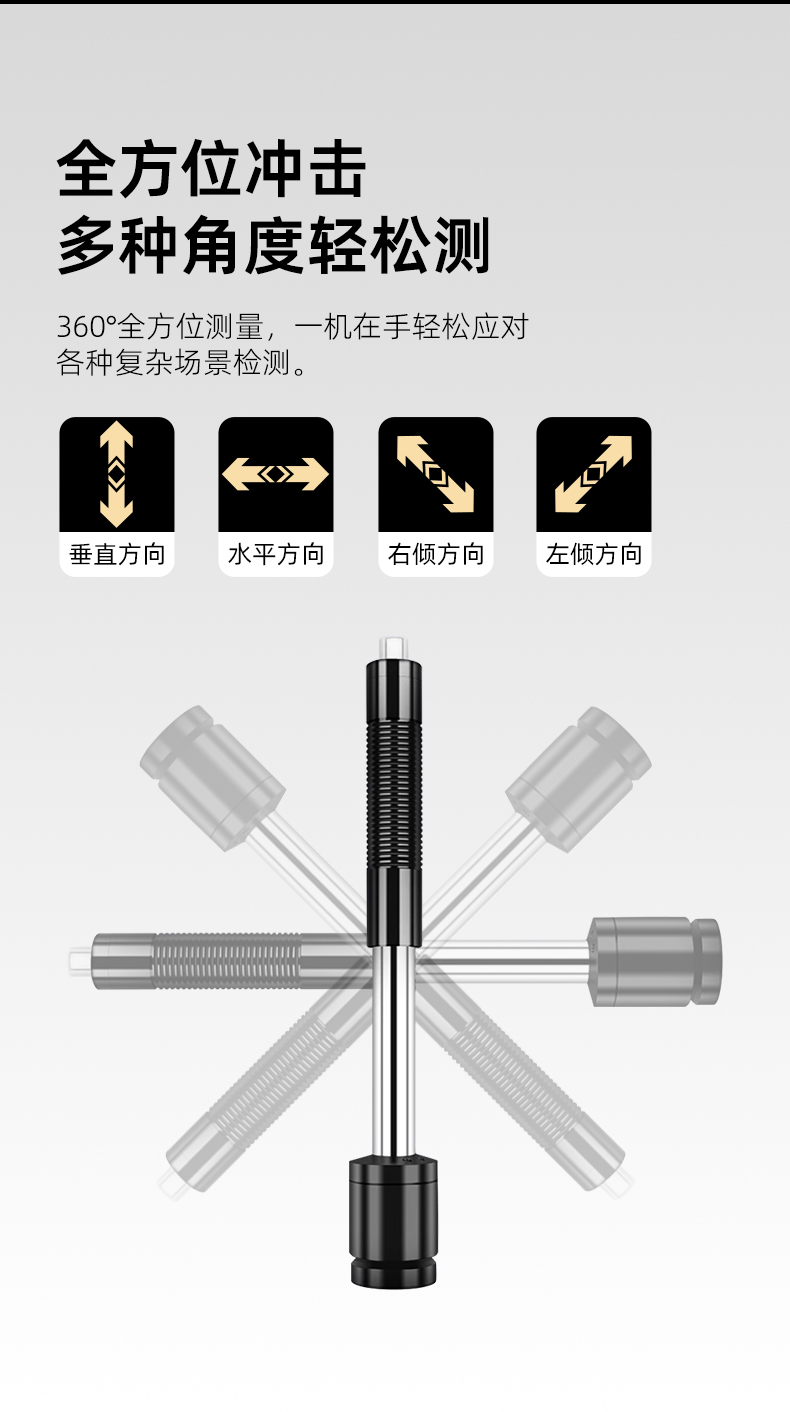 全方位冲击
多种角度轻松测

360°全方位测量，一机在手轻松应对各种复杂场景检测。

垂直方向

水平方向

右倾方向

左倾方向