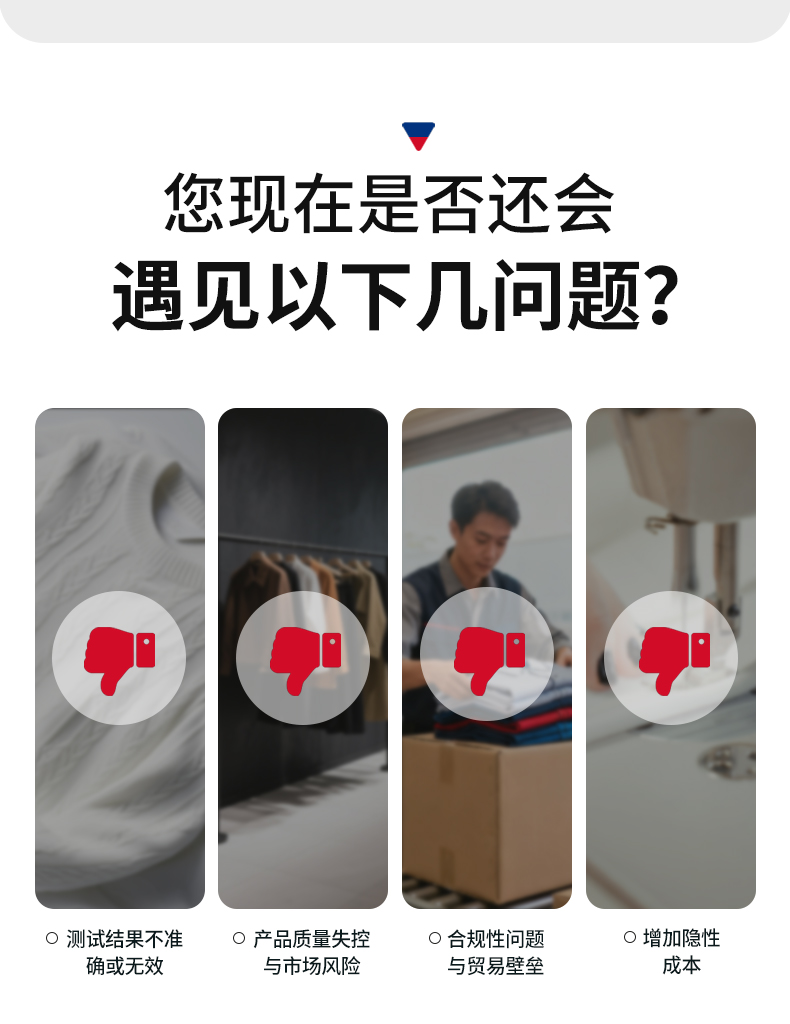 您现在是否还会
遇见以下几问题?

○ 测试结果不准确或无效

○ 产品质量失控与市场风险

○ 合规性问题与贸易壁垒

○ 增加隐性成本