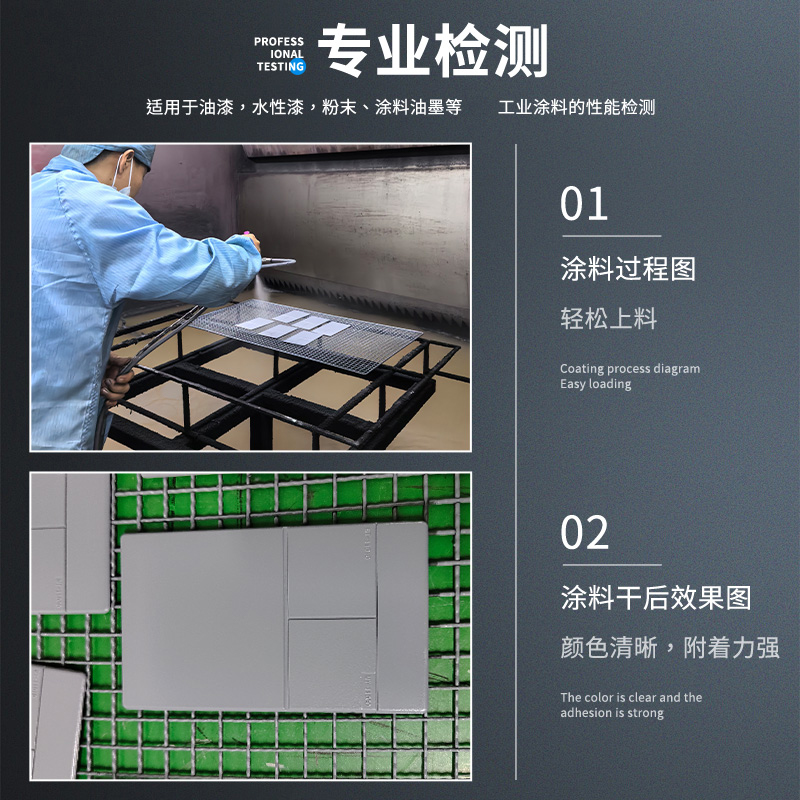 PROFESS
IONAL
TESTING
专业检测

适用于油漆，水性漆，粉末、涂料油墨等　　工业涂料的性能检测

01

涂料过程图

轻松上料

Coating process diagram
Easy loading

02

涂料干后效果图

颜色清晰，附着力强

The color is clear and the adhesion is strong