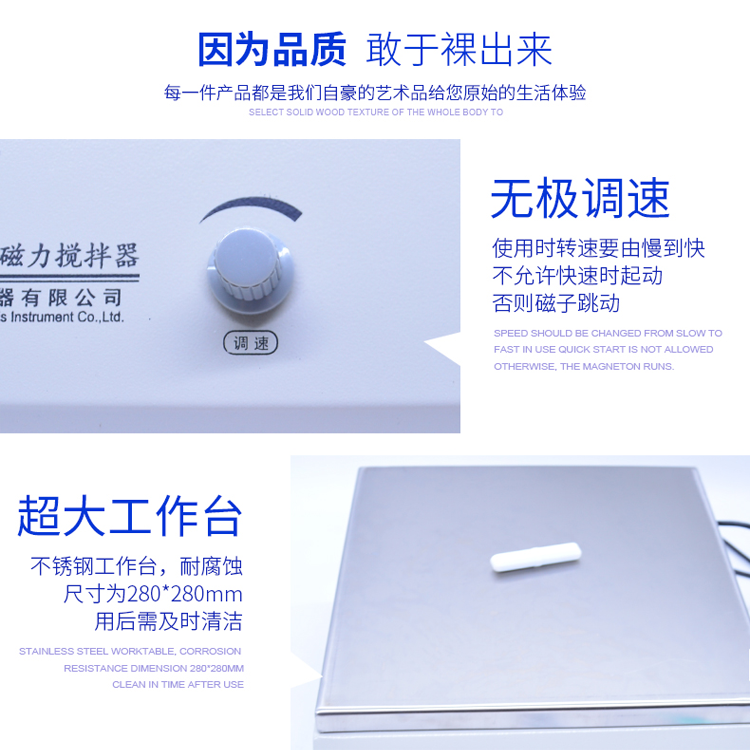 因为品质 敢于裸出来

每一件产品都是我们自豪的艺术品给您原始的生活体验

SELECT SOLID WOOD TEXTURE OF THE WHOLE BODY TO

磁力搅拌器

器有限公司

s Instrument Co.,Ltd.

调速

无极调速

使用时转速要由慢到快
不允许快速时起动
否则磁子跳动

SPEED SHOULD BE CHANGED FROM SLOW TO FAST IN USE QUICK START IS NOT ALLOWED OTHERWISE, THE MAGNETON RUNS.

超大工作台

不锈钢工作台，耐腐蚀
尺寸为280*280mm
用后需及时清洁

STAINLESS STEEL WORKTABLE, CORROSION RESISTANCE DIMENSION 280*280MM CLEAN IN TIME AFTER USE