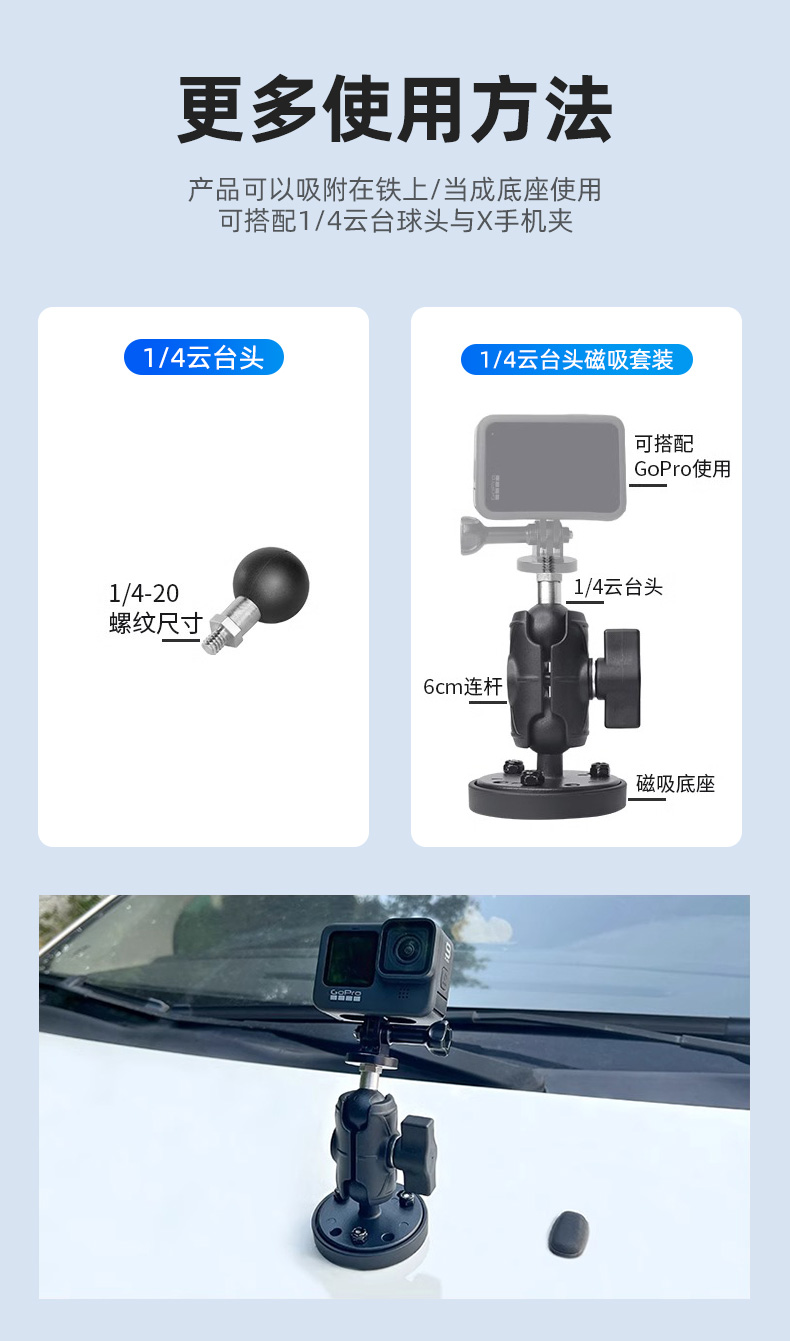 更多使用方法

产品可以吸附在铁上/当成底座使用
可搭配1/4云台球头与X手机夹

1/4云台头

1/4-20
螺纹尺寸

1/4云台头磁吸套装

可搭配
GoPro使用

1/4云台头

6cm连杆

磁吸底座

GoPro